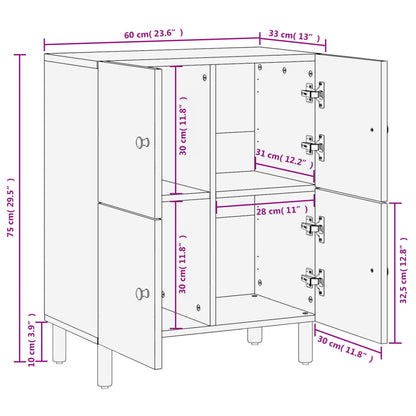 60 cm( 23.6" )
33 cm( 13" )
75 cm( 29.5" )
30 cm( 11.8" )
31 cm( 12.2" )
28 cm( 11" )
30 cm( 11.8" )
32,5 cm( 12.8" )
10 cm( 3.9" )
30 cm( 11.8" )